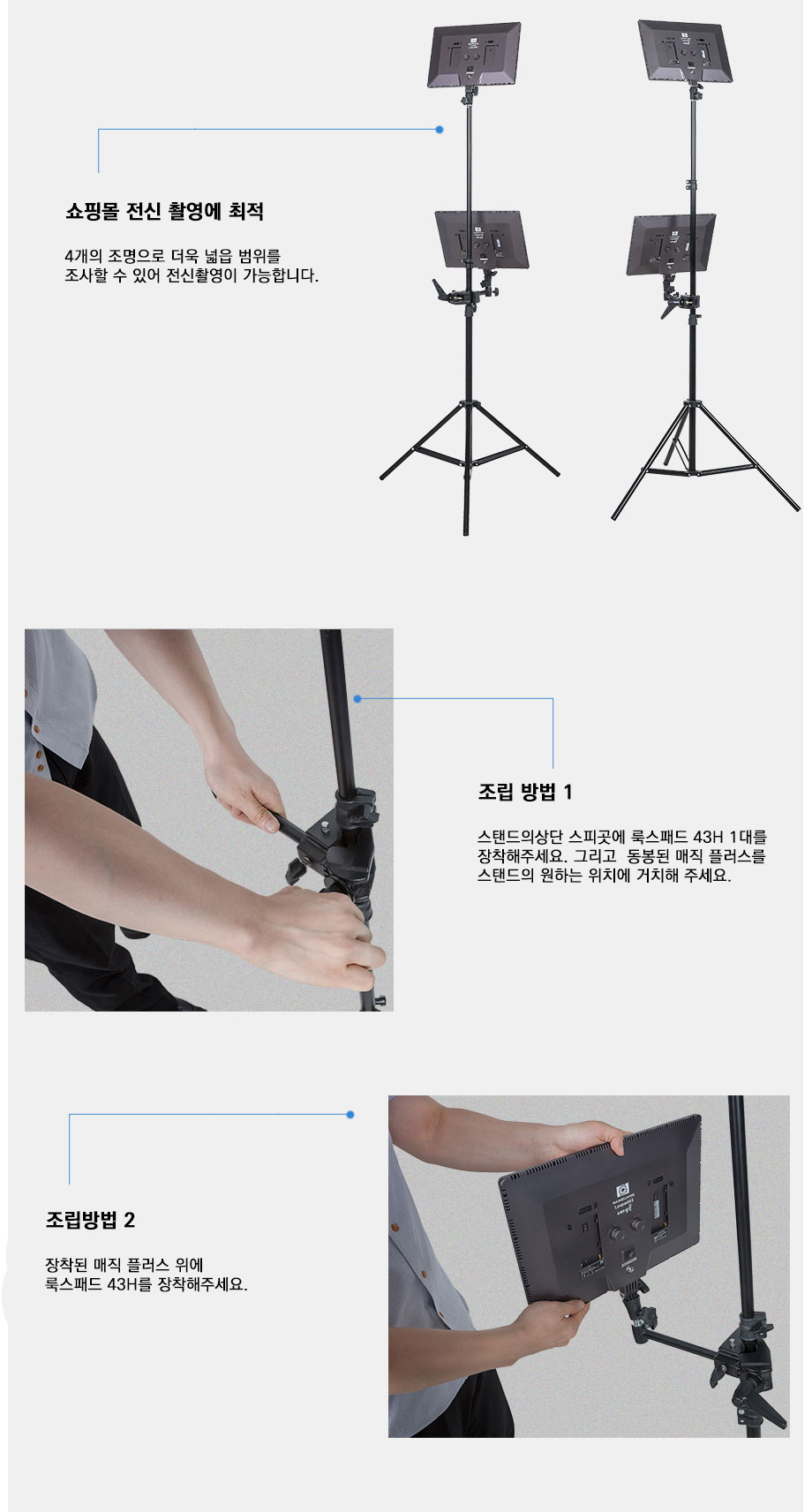 쇼핑몰 전신 촬영에 최적

4개의 조명으로 더욱 넓읍 범위를 조사할 수 있어 전신촬영이 가능합니다.

조립 방법 1

스탠드의상단 스피곳에 룩스패드 43H 1대를 장착해주세요. 그리고 동봉된 매직 플러스를 스탠드의 원하는 위치에 거치해 주세요.

조립방법 2

장착된 매직 플러스 위에 룩스패드 43H를 장착해주세요.